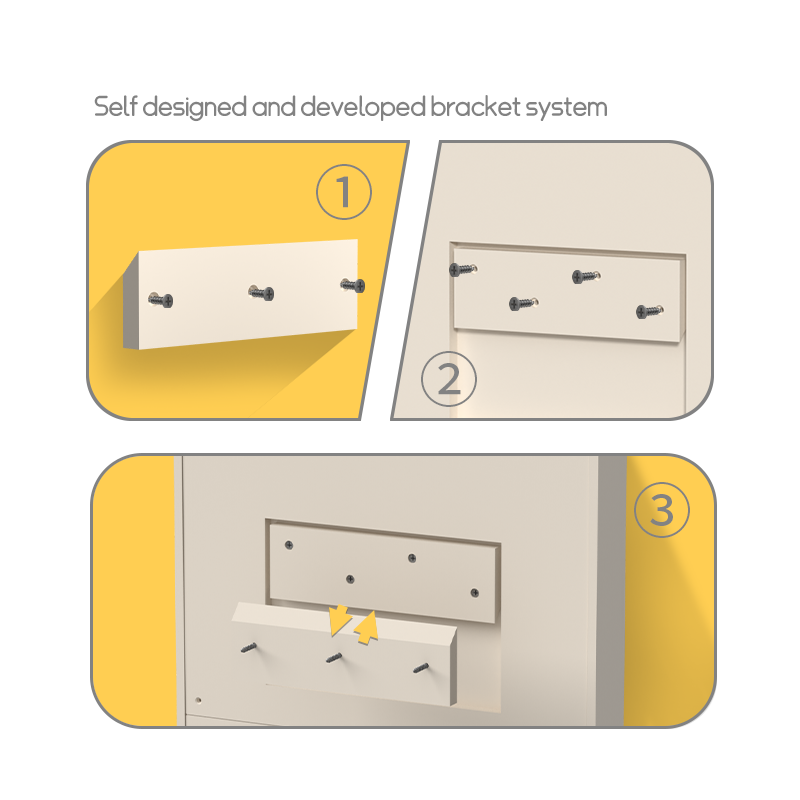 Self designed and developed bracket system

1

2

3