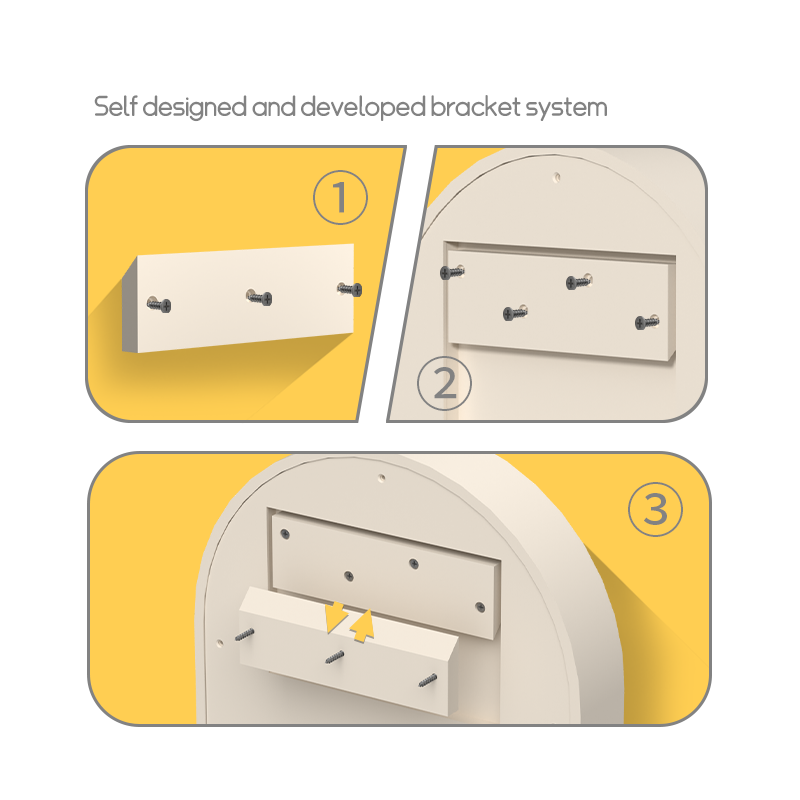 Self designed and developed bracket system

1

2

3